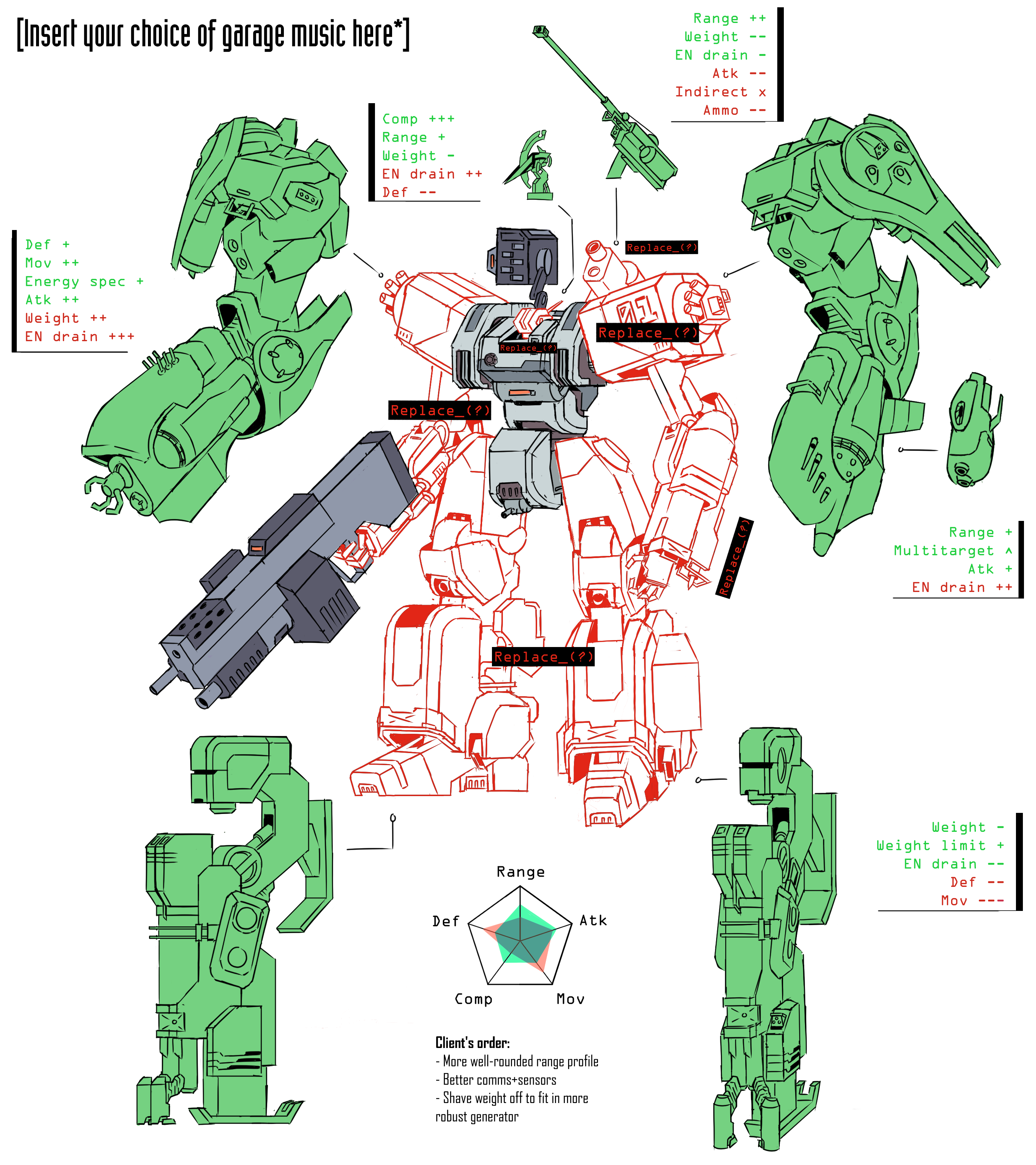 [Insert your choice of garage music here*]

Range ++
Weight --
EN drain -
Atk --
Indirect x
Ammo --

Comp +++
Range +
Weight -
EN drain ++
Def --

Def +
Mov ++
Energy spec +
Atk ++
Weight ++
EN drain +++

Replace_(?)

Replace_(?)

Replace_(?)

Replace_(?)

Replace_(?)

Replace_(?)

Range +
Multitarget ^
Atk +
EN drain ++

Weight -
Weight limit +
EN drain --
Def --
Mov ---

Range
Def
Atk
Comp
Mov

Client's order:
- More well-rounded range profile
- Better comms+sensors
- Shave weight off to fit in more robust generator